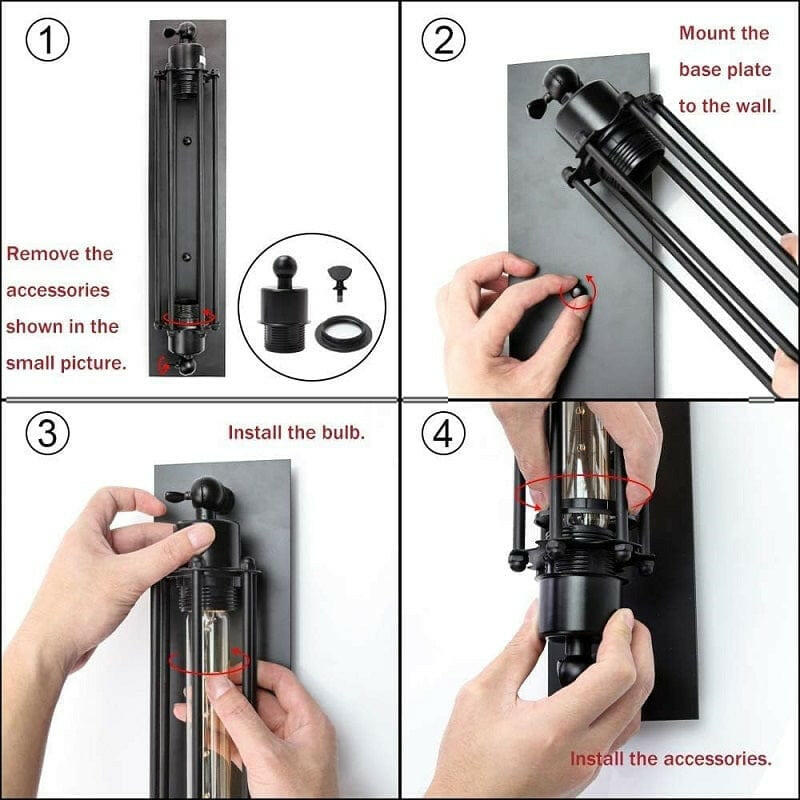 1

Remove the accessories shown in the small picture.

2

Mount the base plate to the wall.

3

Install the bulb.

4

Install the accessories.